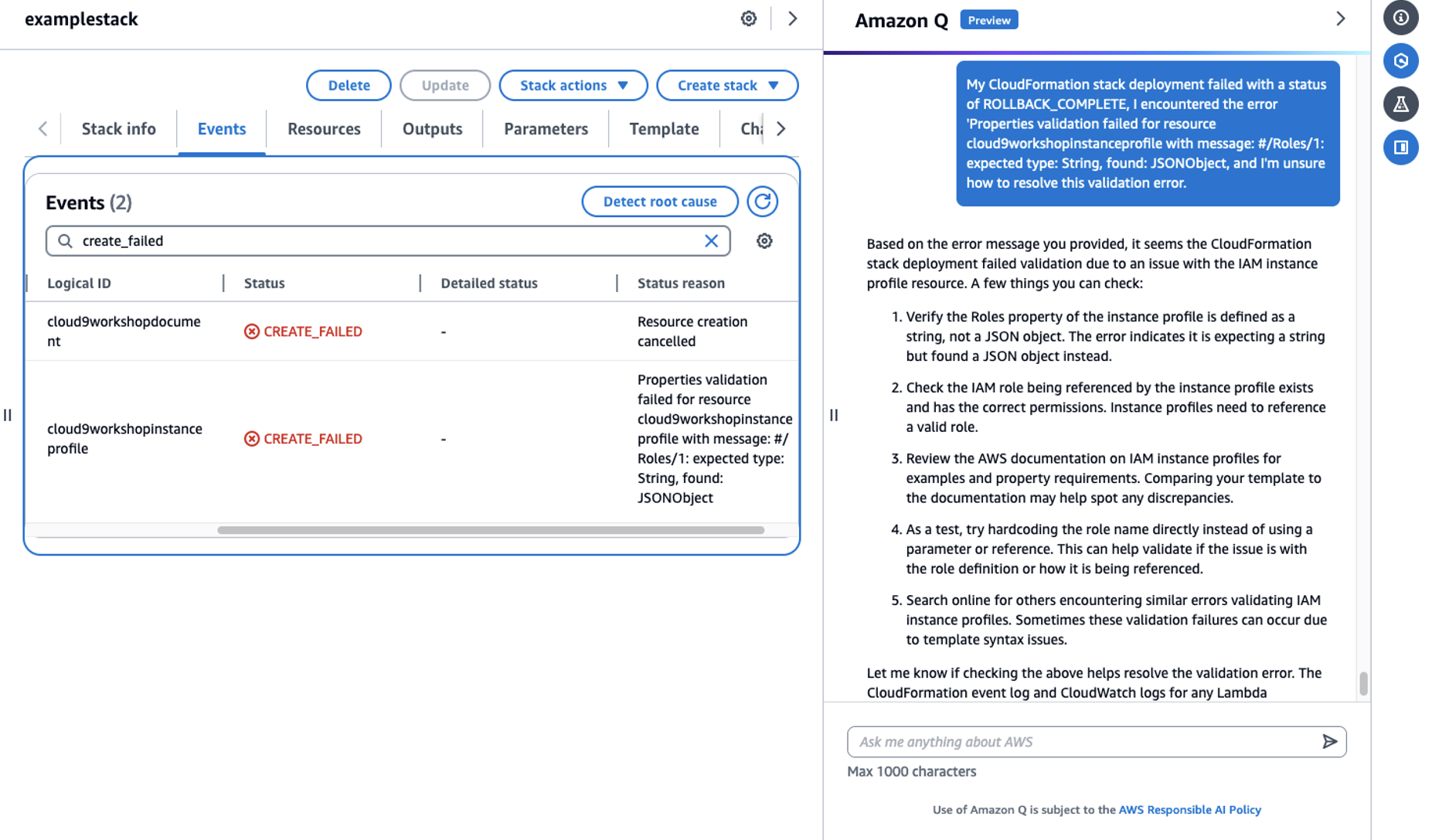 examplestack

Delete Update Stack actions Create stack

Stack info Events Resources Outputs Parameters Template Ch

Events (2)

Detect root cause

create_failed

| Logical ID | Status | Detailed status | Status reason |
|---|---|---|---|
| cloud9workshopdocument | CREATE_FAILED | - | Resource creation cancelled |
| cloud9workshopinstanceprofile | CREATE_FAILED | - | Properties validation failed for resource cloud9workshopinstanceprofile with message: #/Roles/1: expected type: String, found: JSONObject |

Amazon Q Preview

My CloudFormation stack deployment failed with a status of ROLLBACK_COMPLETE, I encountered the error 'Properties validation failed for resource cloud9workshopinstanceprofile with message: #/Roles/1: expected type: String, found: JSONObject, and I'm unsure how to resolve this validation error.

Based on the error message you provided, it seems the CloudFormation stack deployment failed validation due to an issue with the IAM instance profile resource. A few things you can check:

1. Verify the Roles property of the instance profile is defined as a string, not a JSON object. The error indicates it is expecting a string but found a JSON object instead.

2. Check the IAM role being referenced by the instance profile exists and has the correct permissions. Instance profiles need to reference a valid role.

3. Review the AWS documentation on IAM instance profiles for examples and property requirements. Comparing your template to the documentation may help spot any discrepancies.

4. As a test, try hardcoding the role name directly instead of using a parameter or reference. This can help validate if the issue is with the role definition or how it is being referenced.

5. Search online for others encountering similar errors validating IAM instance profiles. Sometimes these validation failures can occur due to template syntax issues.

Let me know if checking the above helps resolve the validation error. The CloudFormation event log and CloudWatch logs for any Lambda

Ask me anything about AWS

Max 1000 characters

Use of Amazon Q is subject to the AWS Responsible AI Policy